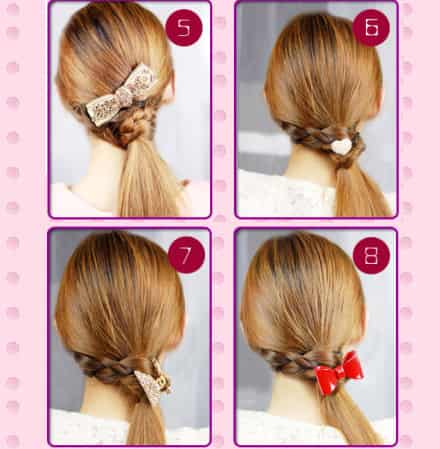 5

6

7

8