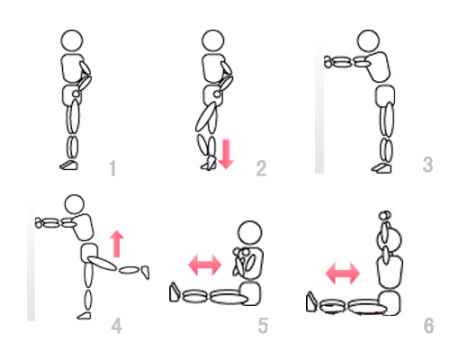 1
2
3
4
5
6