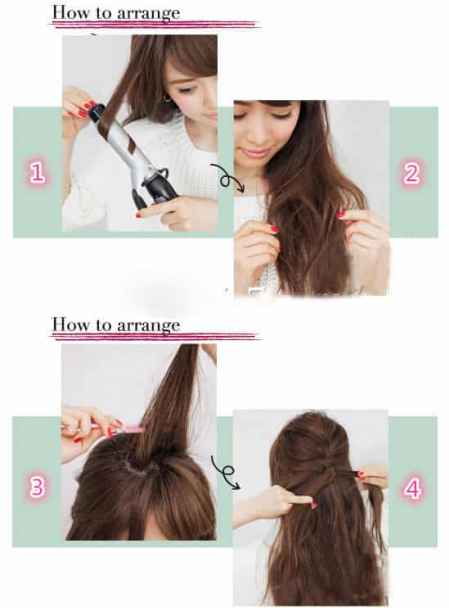 How to arrange

1

2

How to arrange

3

4