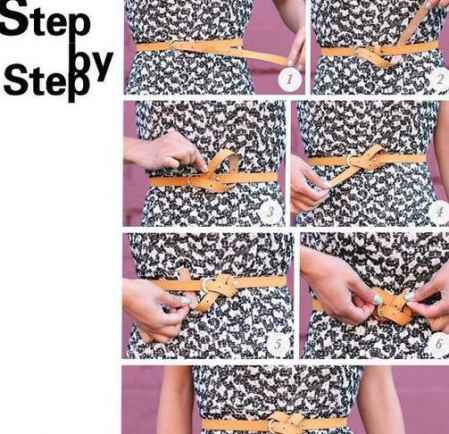 Step by Step

1

2

3

4

5

6