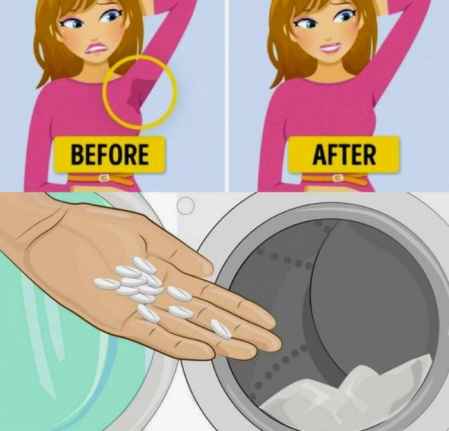 BEFORE

AFTER